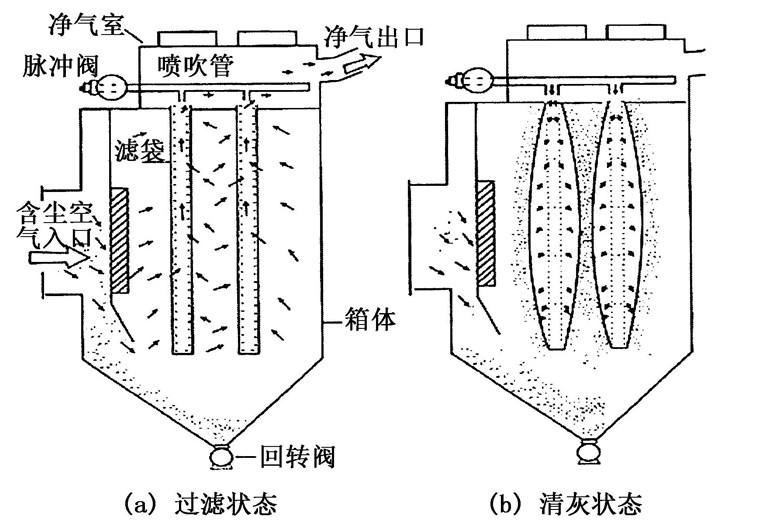 净气室
净气出口
脉冲阀
喷吹管
滤袋
含尘空气入口
箱体
回转阀
(a) 过滤状态
(b) 清灰状态